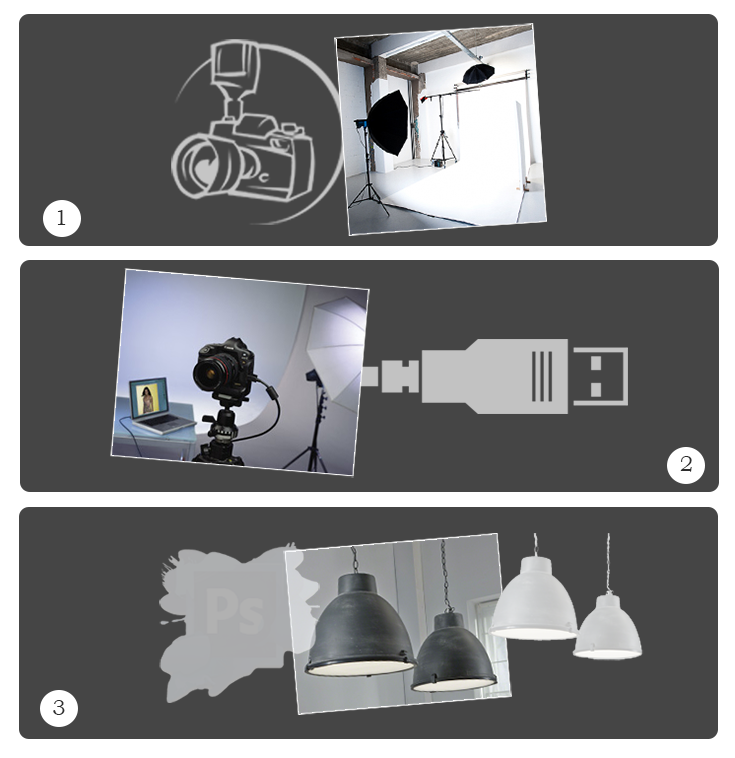 1

2

Ps

3